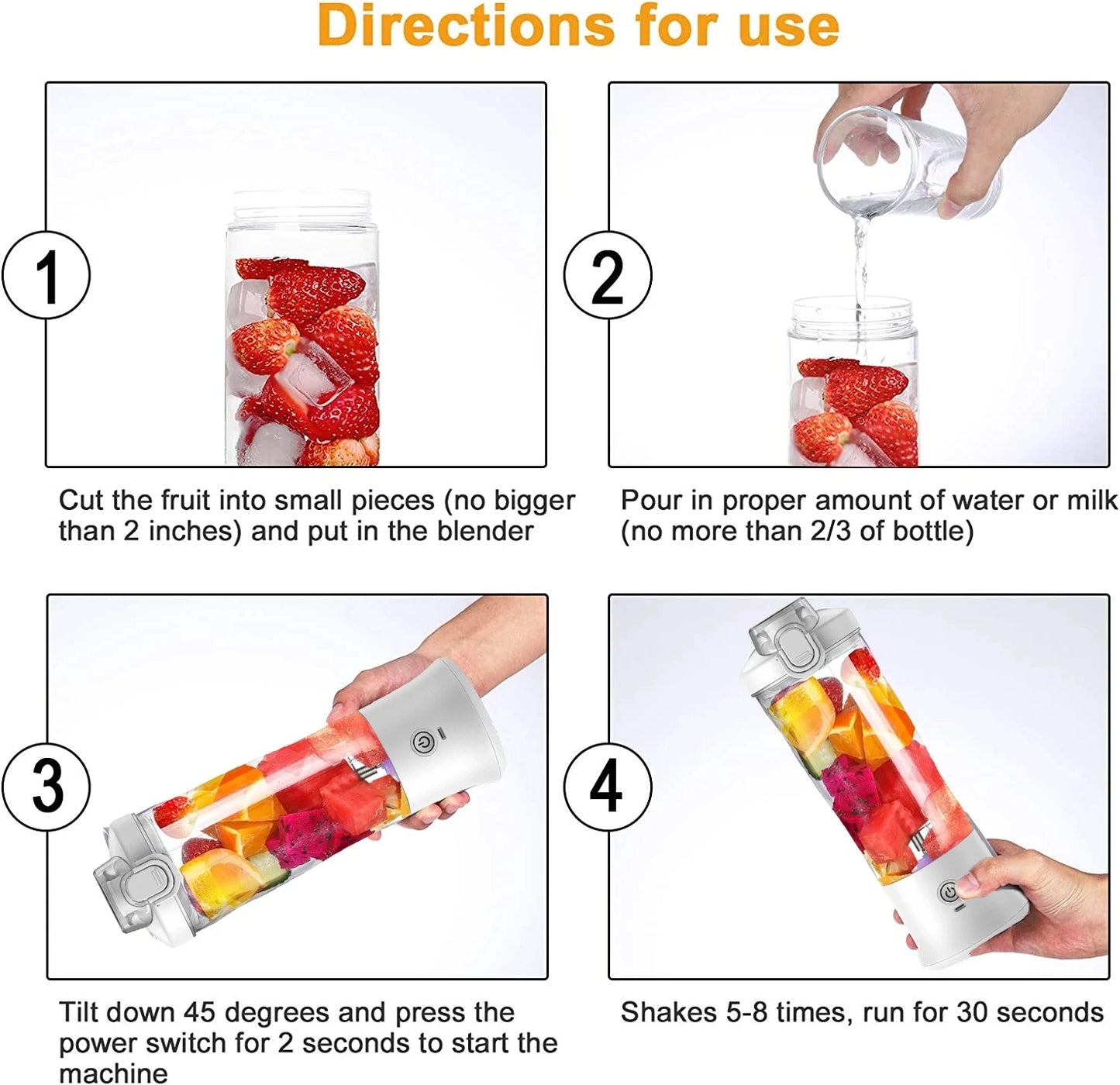 Directions for use

1

Cut the fruit into small pieces (no bigger than 2 inches) and put in the blender

2

Pour in proper amount of water or milk (no more than 2/3 of bottle)

3

Tilt down 45 degrees and press the power switch for 2 seconds to start the machine

4

Shakes 5-8 times, run for 30 seconds